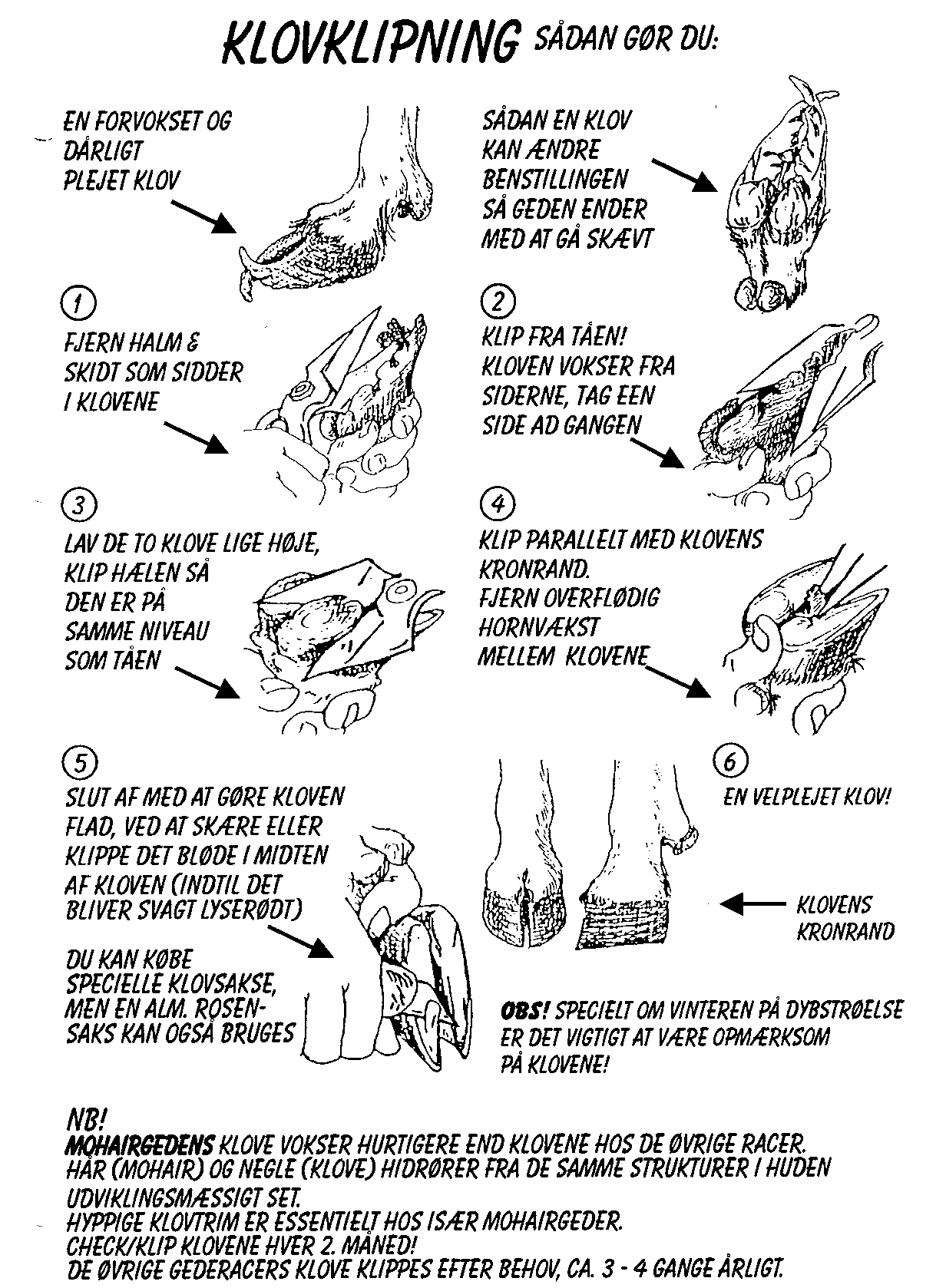 KLOVKLIPNING SÅDAN GØR DU:

EN FORVOKSET OG DÅRLIGT PLEJET KLOV

SÅDAN EN KLOV KAN ÆNDRE BENSTILLINGEN SÅ GEDEN ENDER MED AT GÅ SKÆVT

1

FJERN HALM & SKIDT SOM SIDDER I KLOVENE

2

KLIP FRA TÅEN! KLOVEN VOKSER FRA SIDERNE, TAG EEN SIDE AD GANGEN

3

LAV DE TO KLOVE LIGE HØJE, KLIP HÆLEN SÅ DEN ER PÅ SAMME NIVEAU SOM TÅEN

4

KLIP PARALLELT MED KLOVENS KRONRAND. FJERN OVERFLØDIG HORNVÆKST MELLEM KLOVENE

5

SLUT AF MED AT GØRE KLOVEN FLAD, VED AT SKÆRE ELLER KLIPPE DET BLØDE I MIDTEN AF KLOVEN (INDTIL DET BLIVER SVAGT LYSERØDT)

DU KAN KØBE SPECIELLE KLOVSAKSE, MEN EN ALM. ROSENSAKS KAN OGSÅ BRUGES

6

EN VELPLEJET KLOV!

KLOVENS KRONRAND

OBS! SPECIELT OM VINTEREN PÅ DYBSTRØELSE ER DET VIGTIGT AT VÆRE OPMÆRKSOM PÅ KLOVENE!

NB!
MOHAIRGEDENS KLOVE VOKSER HURTIGERE END KLOVENE HOS DE ØVRIGE RACER.
HÅR (MOHAIR) OG NEGLE (KLOVE) HIDRØRER FRA DE SAMME STRUKTURER I HUDEN UDVIKLINGSMÆSSIGT SET.
HYPPIGE KLOVTRIM ER ESSENTIELT HOS ISÆR MOHAIRGEDER.
CHECK/KLIP KLOVENE HVER 2. MÅNED!
DE ØVRIGE GEDERACERS KLOVE KLIPPES EFTER BEHOV, CA. 3 - 4 GANGE ÅRLIGT.